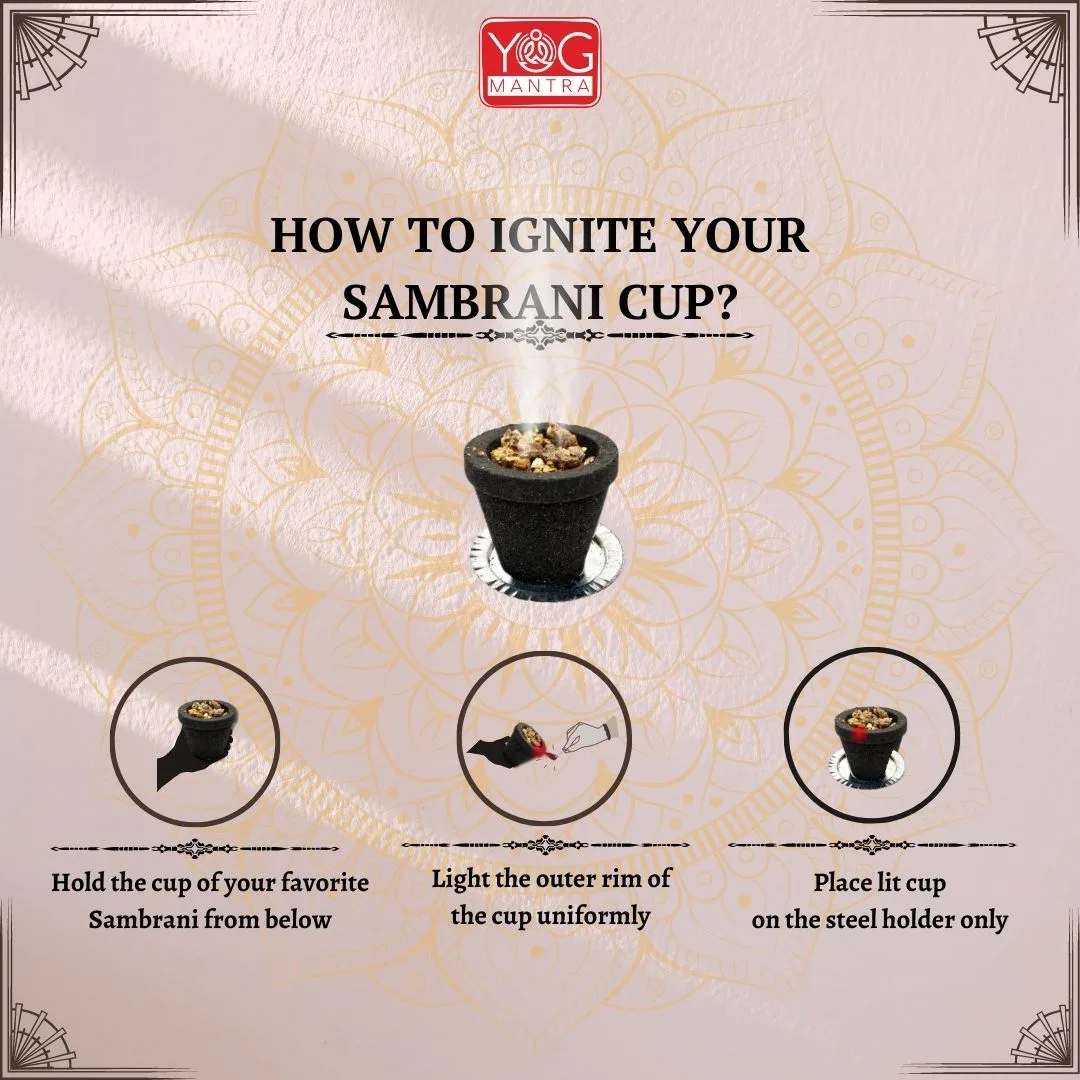 YOG MANTRA

HOW TO IGNITE YOUR SAMBRANI CUP?

Hold the cup of your favorite Sambrani from below

Light the outer rim of the cup uniformly

Place lit cup on the steel holder only